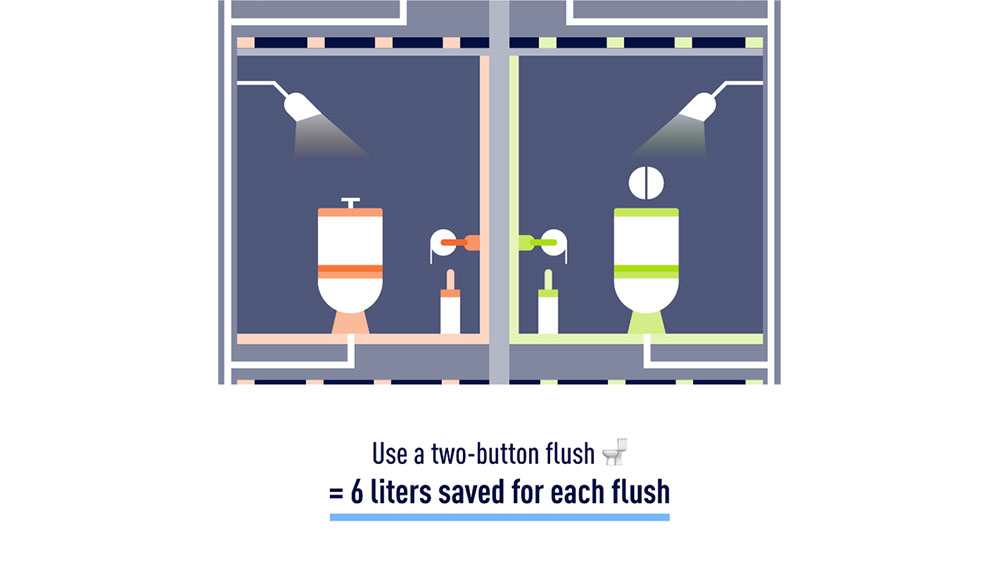 Use a two-button flush 🚽
= 6 liters saved for each flush