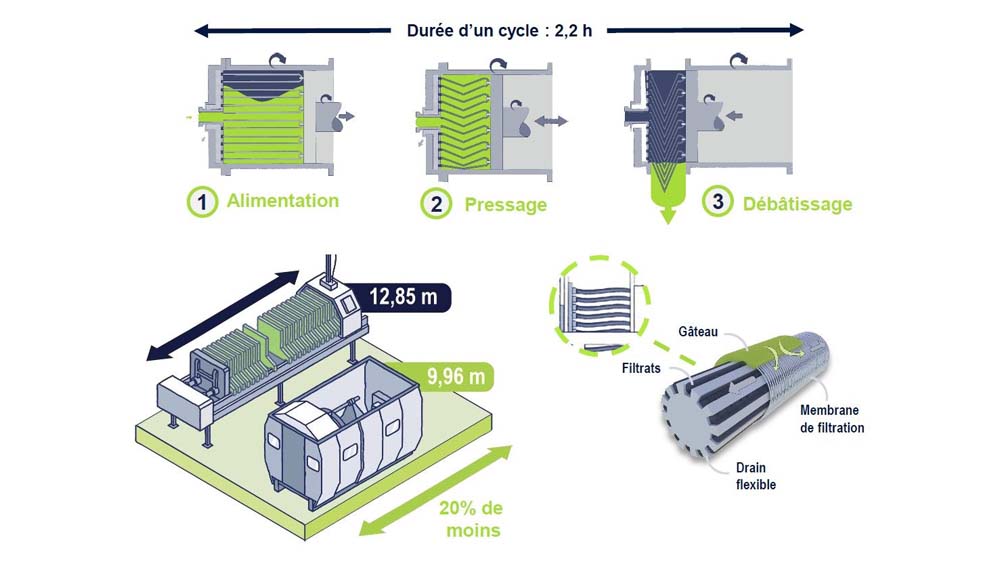 Durée d'un cycle : 2,2 h

1 Alimentation

2 Pressage

3 Débâtissage

12,85 m

9,96 m

20% de moins

Gâteau

Filtrats

Membrane de filtration

Drain flexible