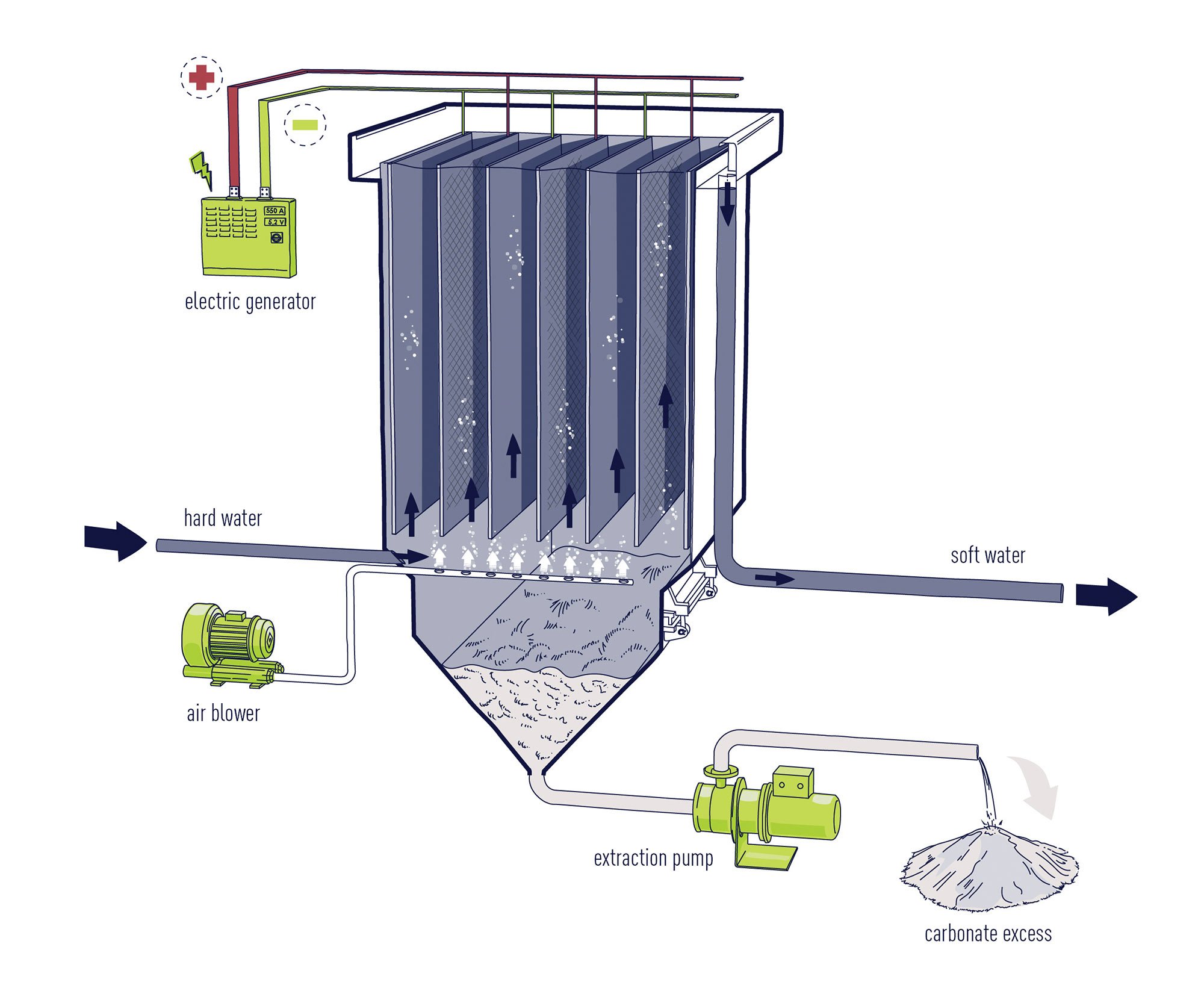 550 A
5,2 V

electric generator

hard water

soft water

air blower

extraction pump

carbonate excess