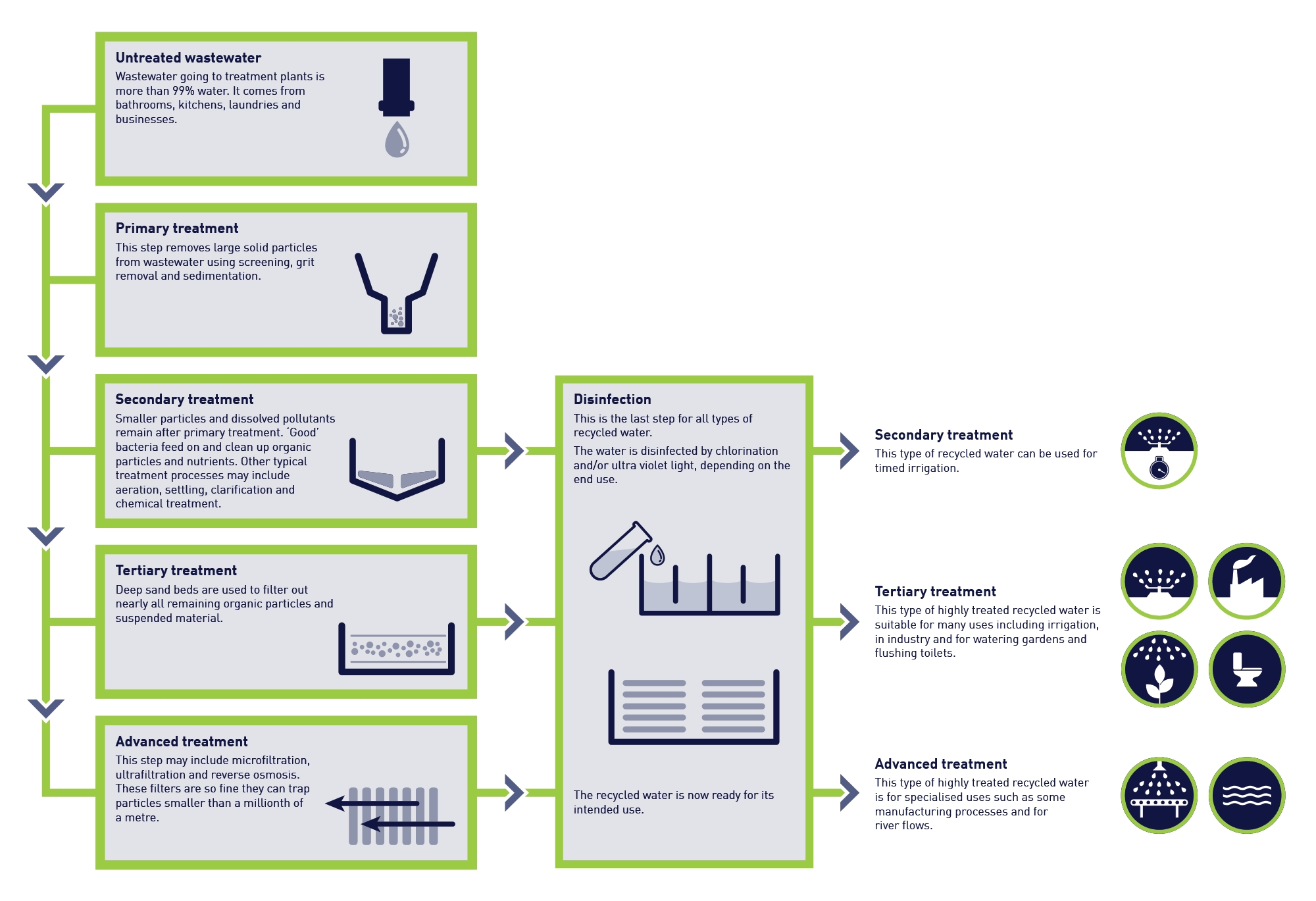 Untreated wastewater
Wastewater going to treatment plants is more than 99% water. It comes from bathrooms, kitchens, laundries and businesses.

Primary treatment
This step removes large solid particles from wastewater using screening, grit removal and sedimentation.

Secondary treatment
Smaller particles and dissolved pollutants remain after primary treatment. 'Good' bacteria feed on and clean up organic particles and nutrients. Other typical treatment processes may include aeration, settling, clarification and chemical treatment.

Tertiary treatment
Deep sand beds are used to filter out nearly all remaining organic particles and suspended material.

Advanced treatment
This step may include microfiltration, ultrafiltration and reverse osmosis. These filters are so fine they can trap particles smaller than a millionth of a metre.

Disinfection
This is the last step for all types of recycled water.

The water is disinfected by chlorination and/or ultra violet light, depending on the end use.

The recycled water is now ready for its intended use.

Secondary treatment
This type of recycled water can be used for timed irrigation.

Tertiary treatment
This type of highly treated recycled water is suitable for many uses including irrigation, in industry and for watering gardens and flushing toilets.

Advanced treatment
This type of highly treated recycled water is for specialised uses such as some manufacturing processes and for river flows.