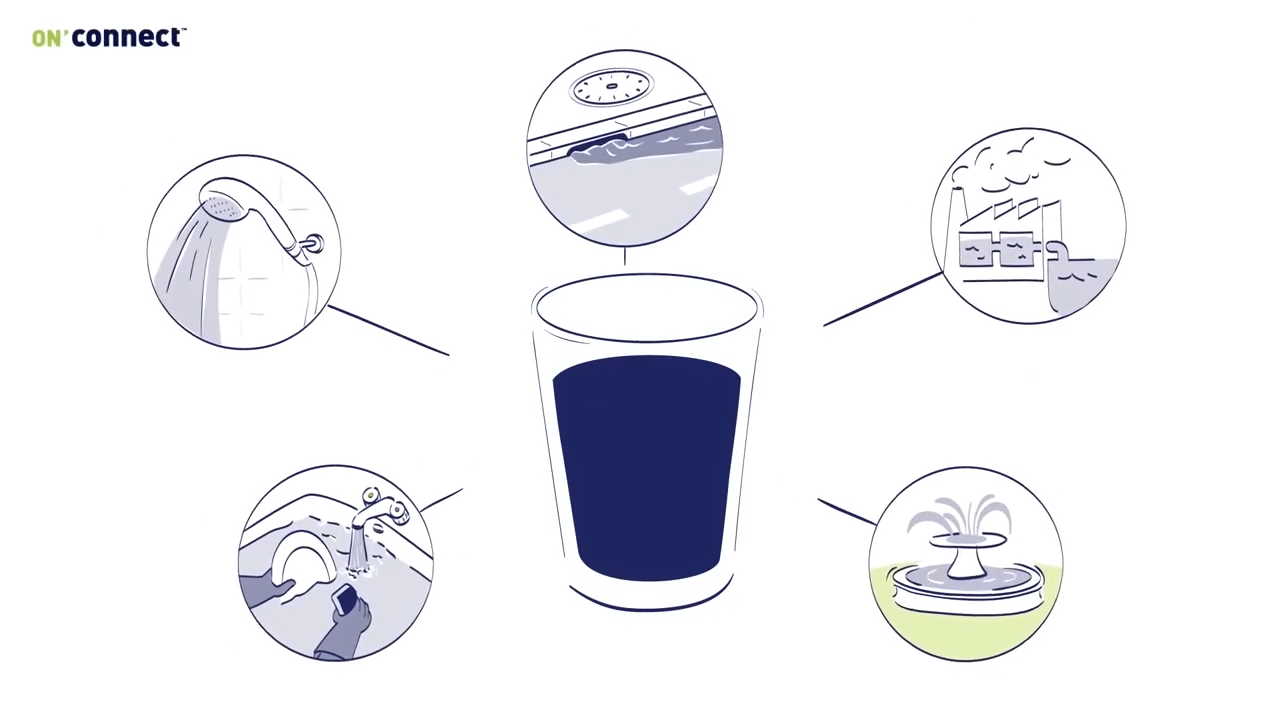 ON'connect™